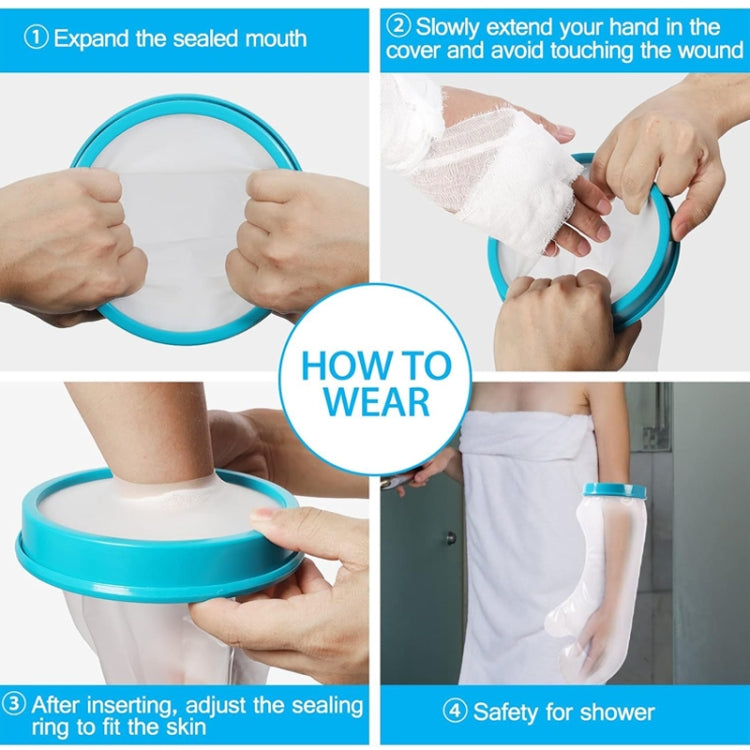 ① Expand the sealed mouth

② Slowly extend your hand in the cover and avoid touching the wound

HOW TO WEAR

③ After inserting, adjust the sealing ring to fit the skin

④ Safety for shower