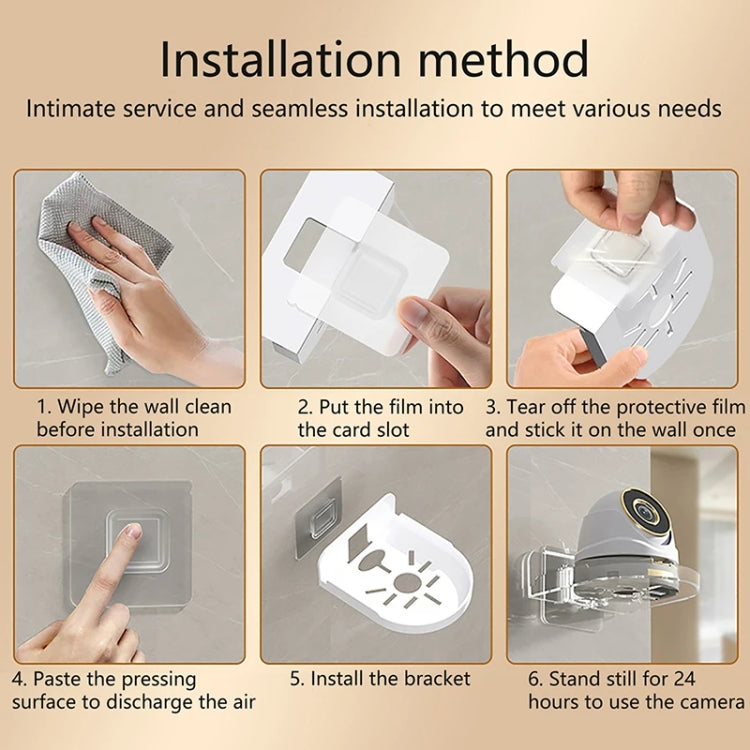 Installation method

Intimate service and seamless installation to meet various needs

1. Wipe the wall clean before installation

2. Put the film into the card slot

3. Tear off the protective film and stick it on the wall once

4. Paste the pressing surface to discharge the air

5. Install the bracket

6. Stand still for 24 hours to use the camera