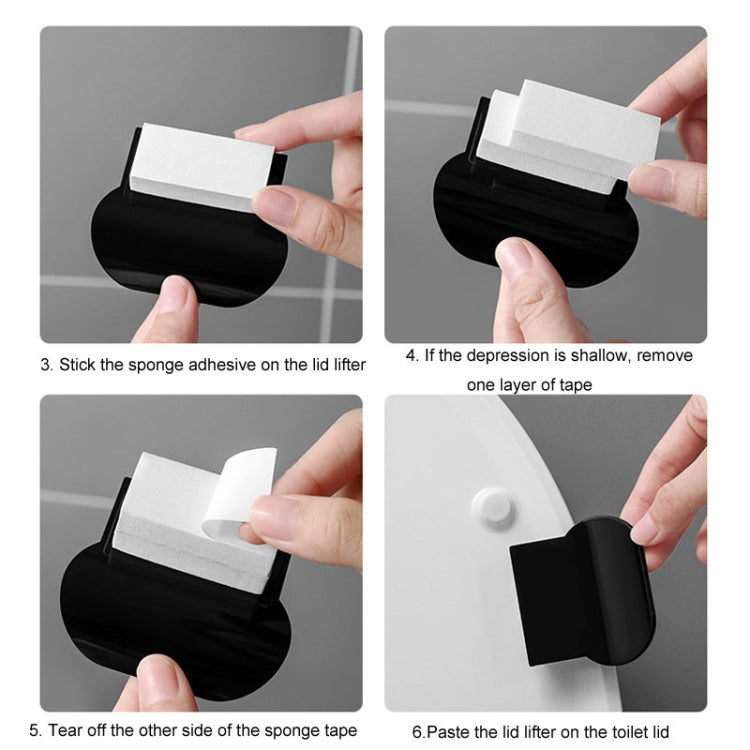 3. Stick the sponge adhesive on the lid lifter

4. If the depression is shallow, remove one layer of tape

5. Tear off the other side of the sponge tape

6.Paste the lid lifter on the toilet lid