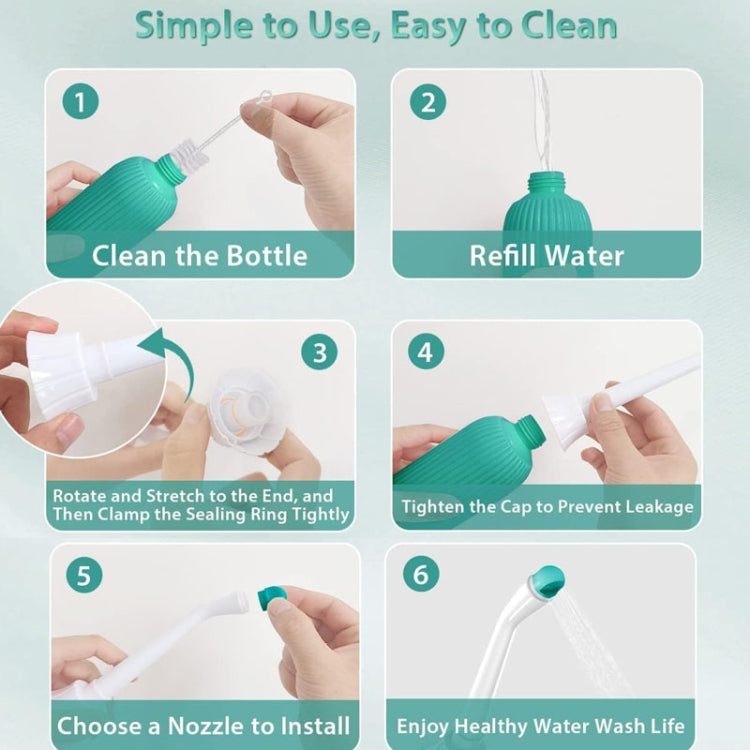 Simple to Use, Easy to Clean

1

Clean the Bottle

2

Refill Water

3

Rotate and Stretch to the End, and Then Clamp the Sealing Ring Tightly

4

Tighten the Cap to Prevent Leakage

5

Choose a Nozzle to Install

6

Enjoy Healthy Water Wash Life