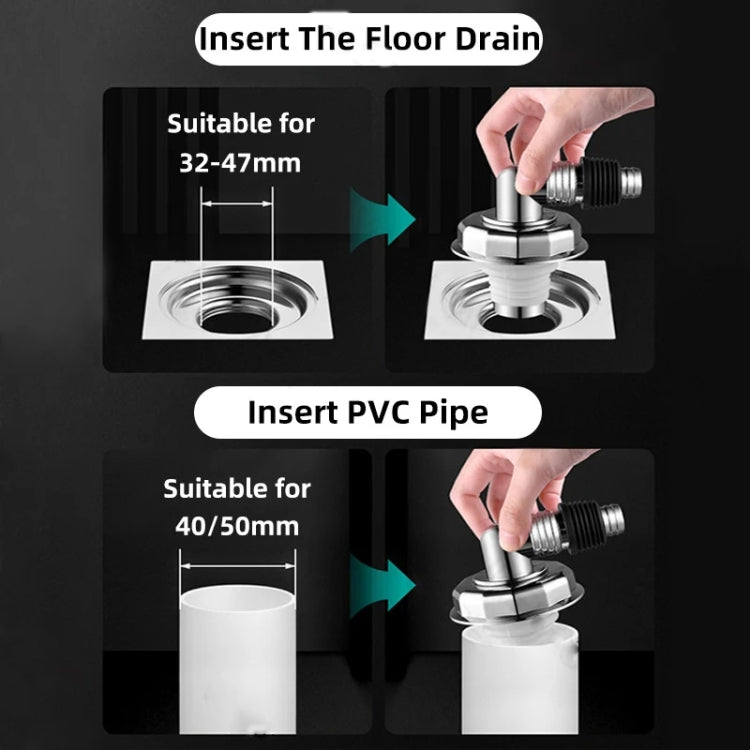 Insert The Floor Drain

Suitable for 32-47mm

Insert PVC Pipe

Suitable for 40/50mm