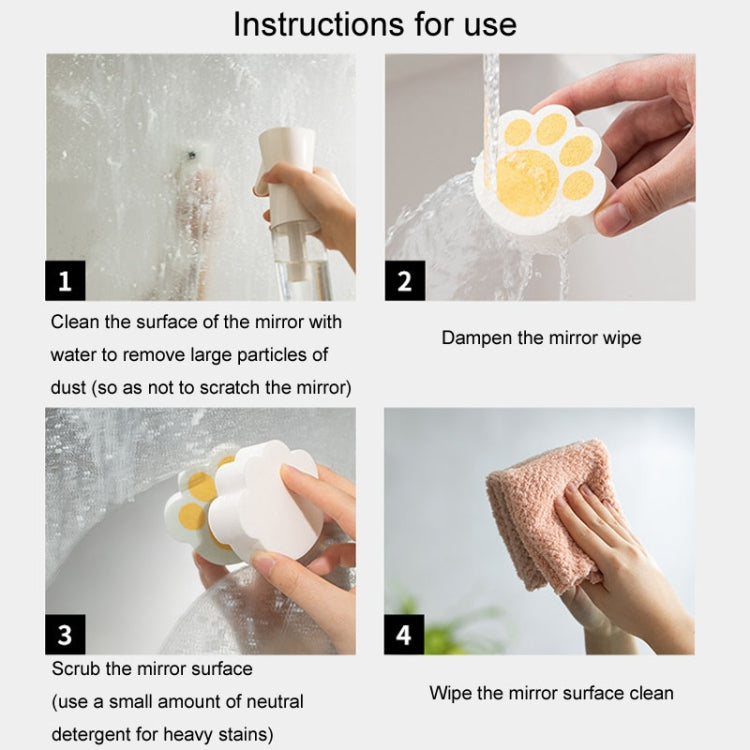 Instructions for use

1

Clean the surface of the mirror with water to remove large particles of dust (so as not to scratch the mirror)

2

Dampen the mirror wipe

3

Scrub the mirror surface
(use a small amount of neutral detergent for heavy stains)

4

Wipe the mirror surface clean