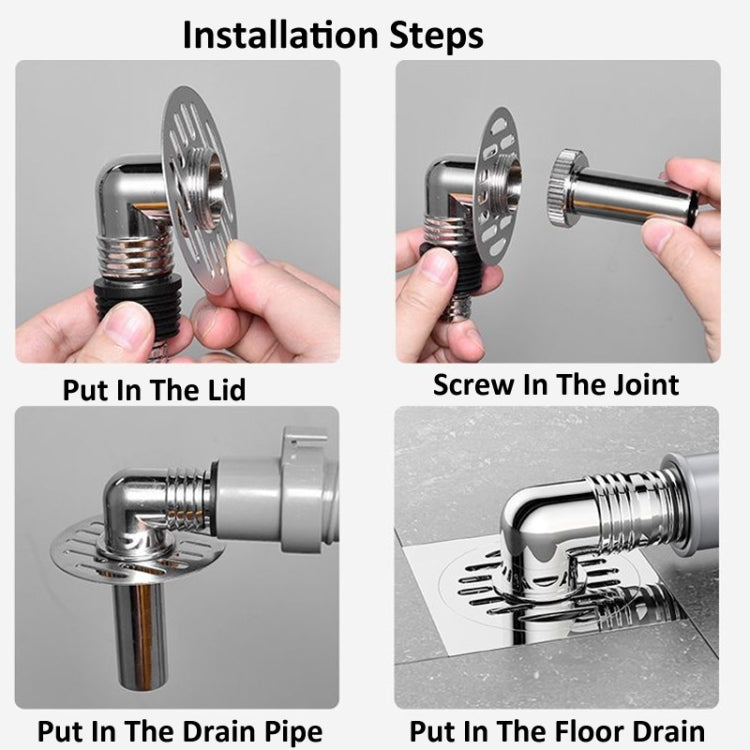 Installation Steps

Put In The Lid

Screw In The Joint

Put In The Drain Pipe

Put In The Floor Drain