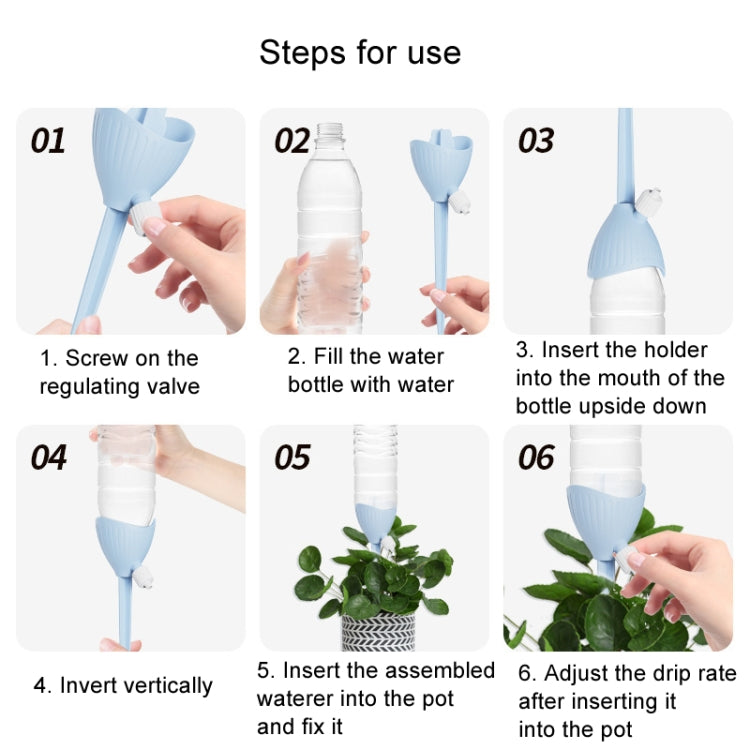 Steps for use

01

1. Screw on the regulating valve

02

2. Fill the water bottle with water

03

3. Insert the holder into the mouth of the bottle upside down

04

4. Invert vertically

05

5. Insert the assembled waterer into the pot and fix it

06

6. Adjust the drip rate after inserting it into the pot