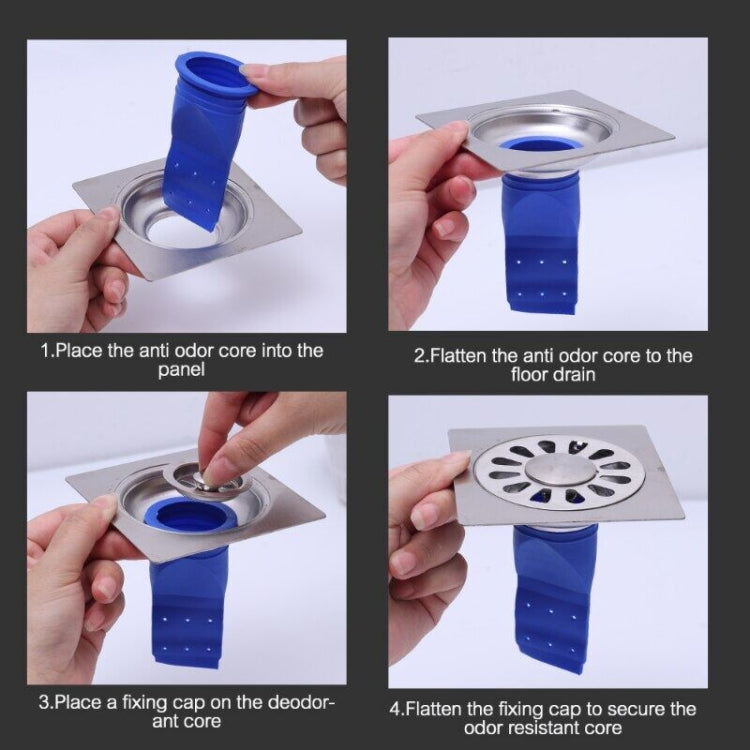 1.Place the anti odor core into the panel

2.Flatten the anti odor core to the floor drain

3.Place a fixing cap on the deodorant core

4.Flatten the fixing cap to secure the odor resistant core