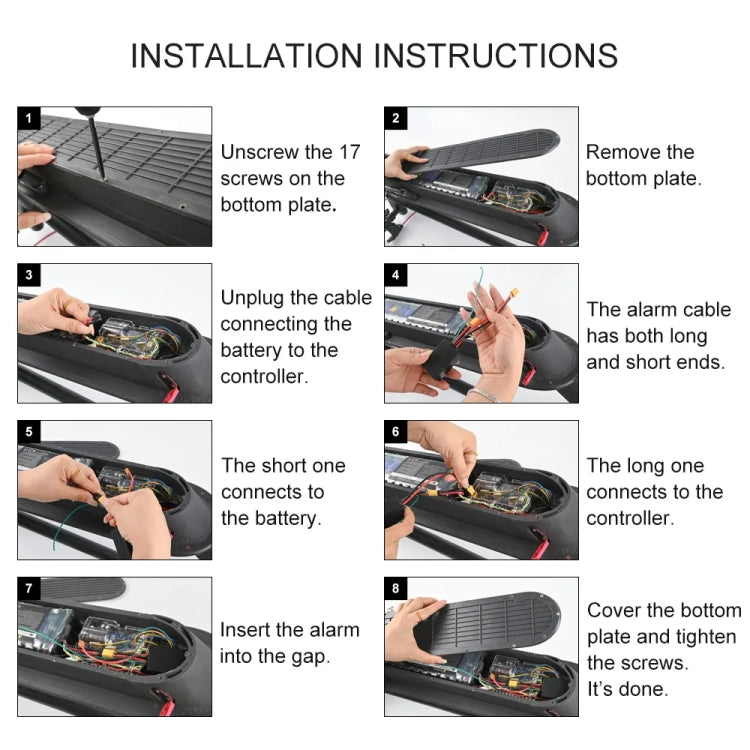 INSTALLATION INSTRUCTIONS

1

Unscrew the 17 screws on the bottom plate.

2

Remove the bottom plate.

3

Unplug the cable connecting the battery to the controller.

4

The alarm cable has both long and short ends.

5

The short one connects to the battery.

6

The long one connects to the controller.

7

Insert the alarm into the gap.

8

Cover the bottom plate and tighten the screws. It's done.