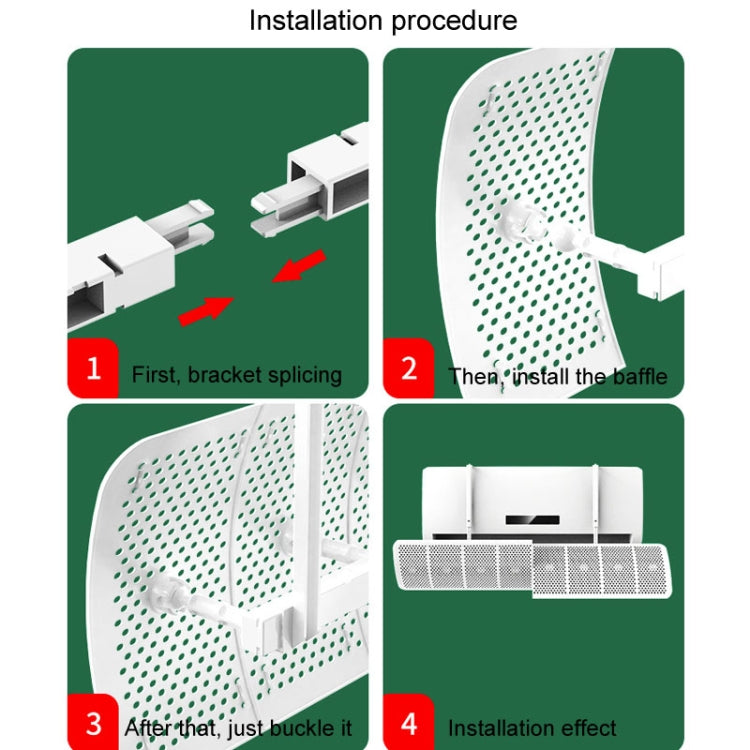 Installation procedure

1 First, bracket splicing

2 Then, install the baffle

3 After that, just buckle it

4 Installation effect