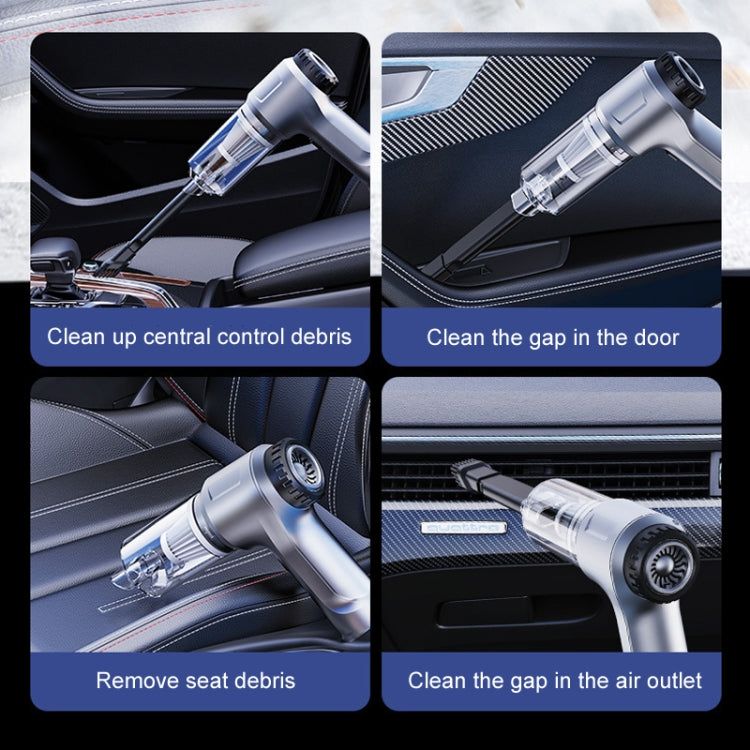 Clean up central control debris

Clean the gap in the door

Remove seat debris

quattro

Clean the gap in the air outlet