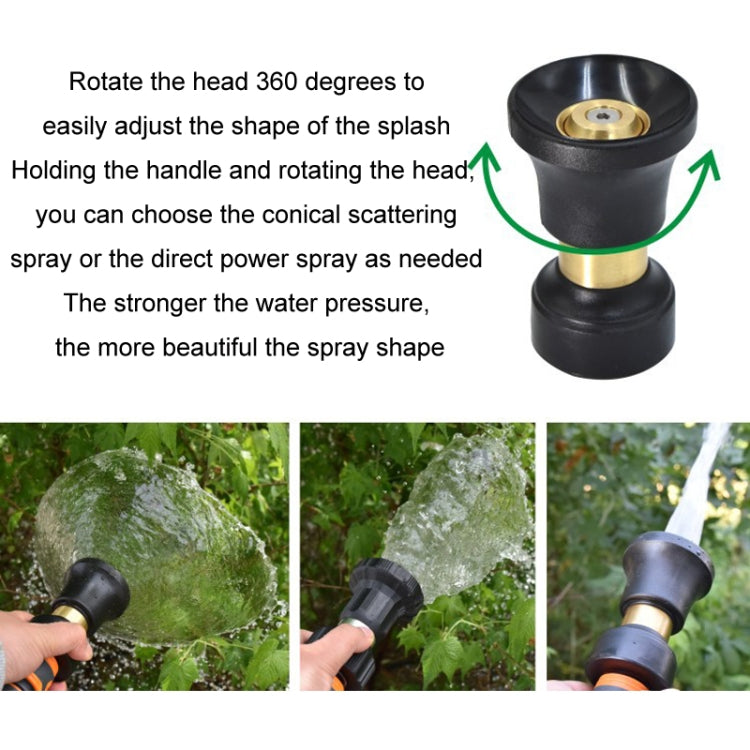 Rotate the head 360 degrees to easily adjust the shape of the splash
Holding the handle and rotating the head, you can choose the conical scattering spray or the direct power spray as needed
The stronger the water pressure, the more beautiful the spray shape