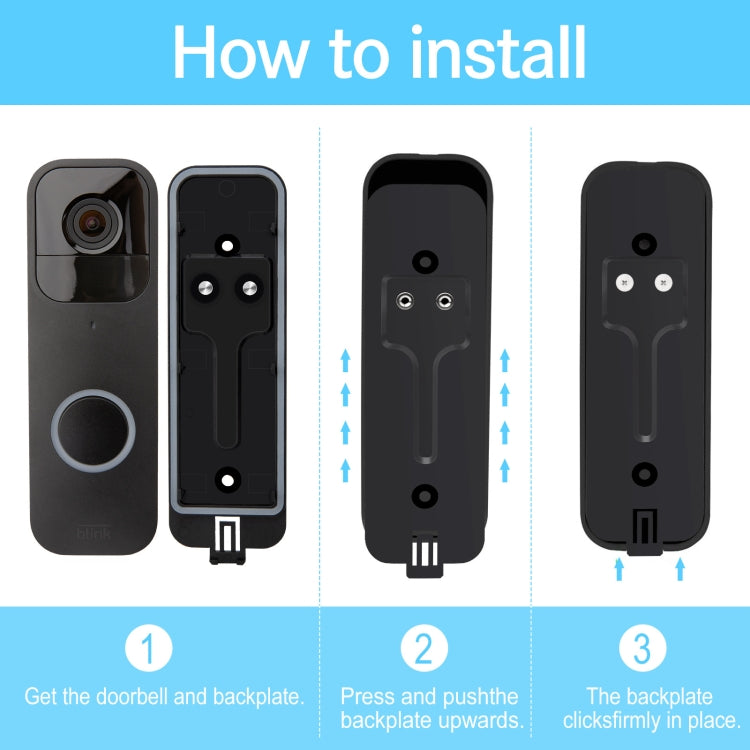 How to install

blink

1

Get the doorbell and backplate.

2

Press and pushthe backplate upwards.

3

The backplate clicksfirmly in place.