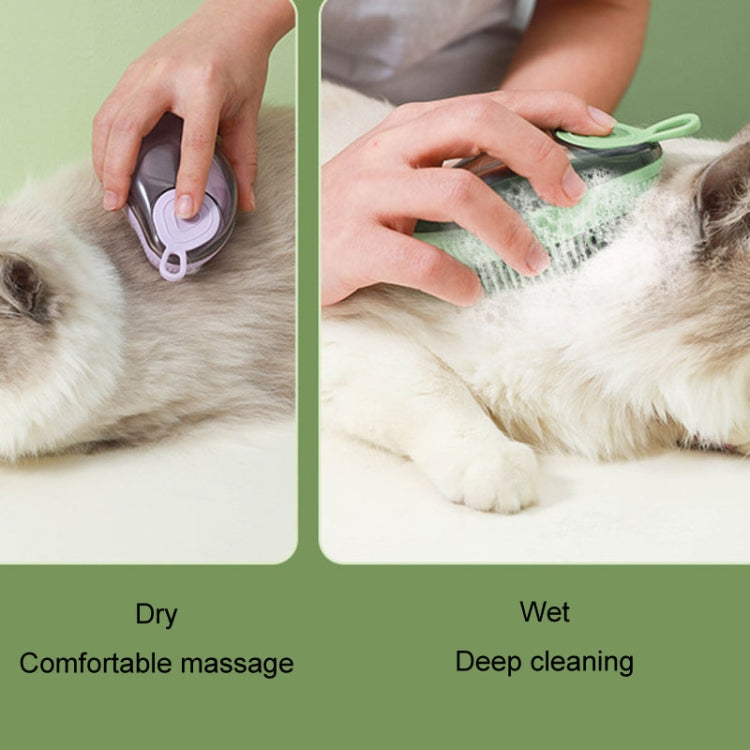 Dry
Comfortable massage

Wet
Deep cleaning