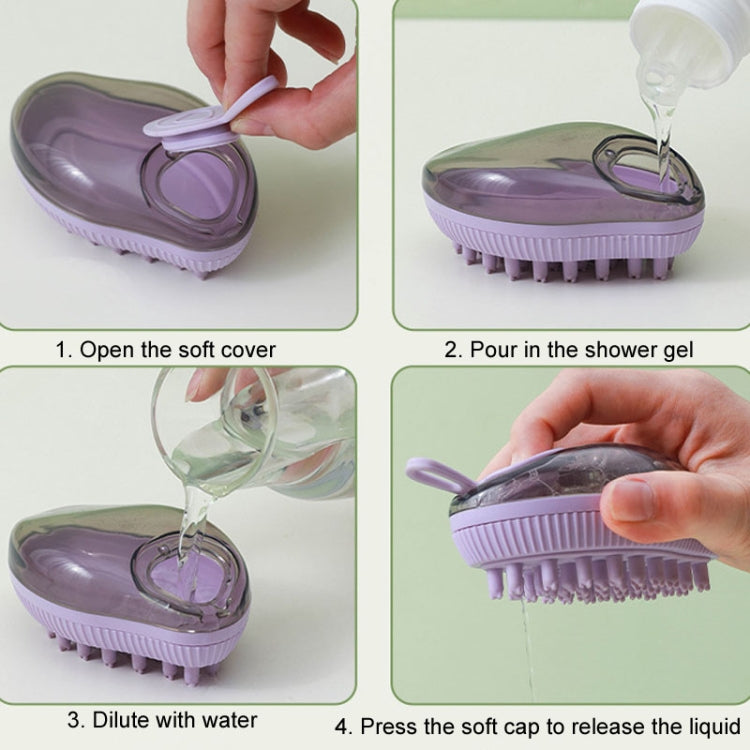 1. Open the soft cover

2. Pour in the shower gel

3. Dilute with water

4. Press the soft cap to release the liquid