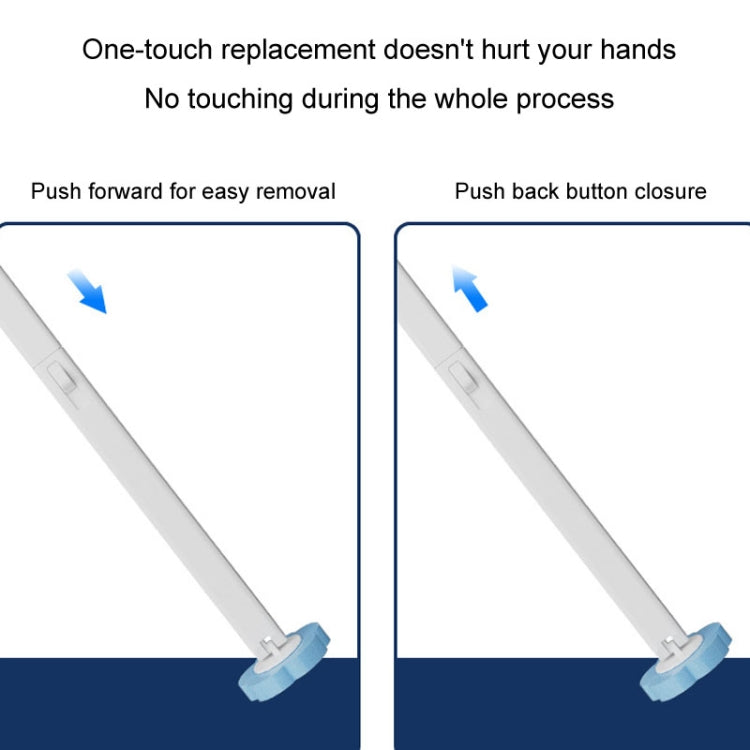 One-touch replacement doesn't hurt your hands
No touching during the whole process

Push forward for easy removal

Push back button closure