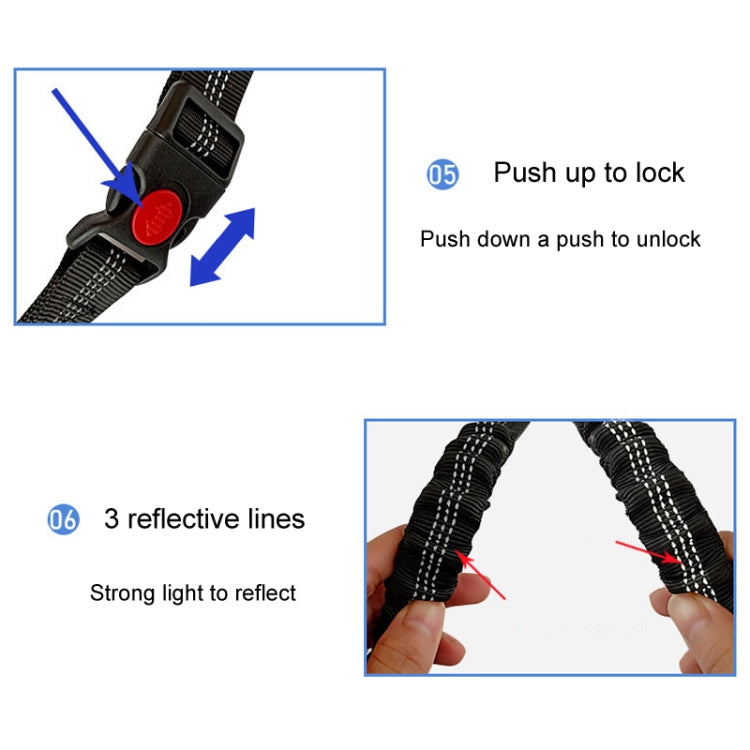 05 Push up to lock

Push down a push to unlock

06 3 reflective lines

Strong light to reflect