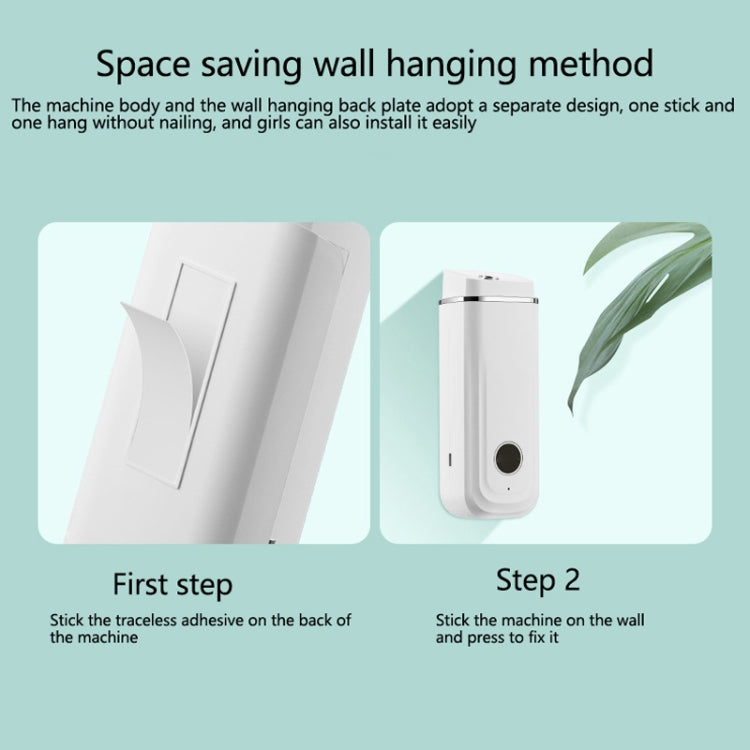 Space saving wall hanging method

The machine body and the wall hanging back plate adopt a separate design, one stick and one hang without nailing, and girls can also install it easily

First step

Stick the traceless adhesive on the back of the machine

Step 2

Stick the machine on the wall and press to fix it