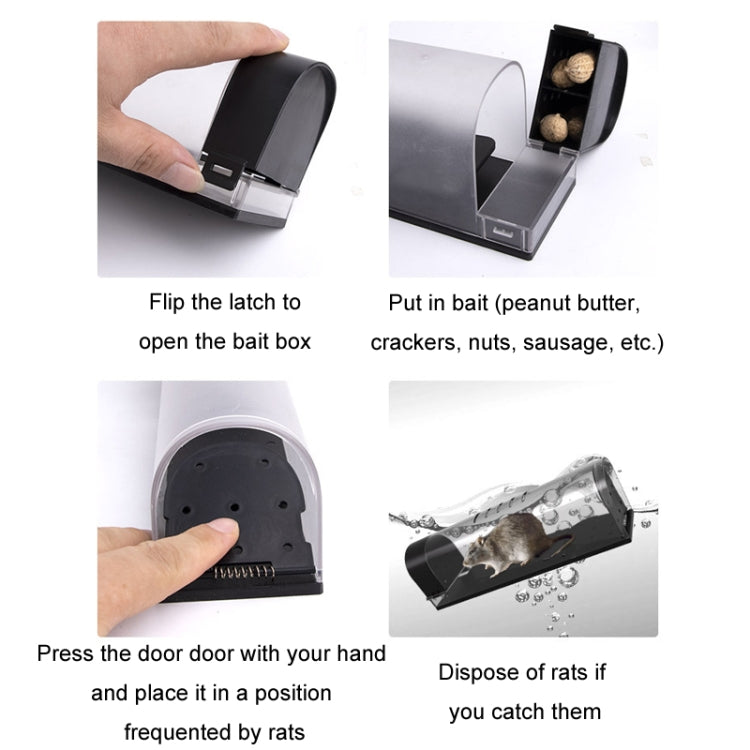 Flip the latch to open the bait box

Put in bait (peanut butter, crackers, nuts, sausage, etc.)

Press the door door with your hand and place it in a position frequented by rats

Dispose of rats if you catch them