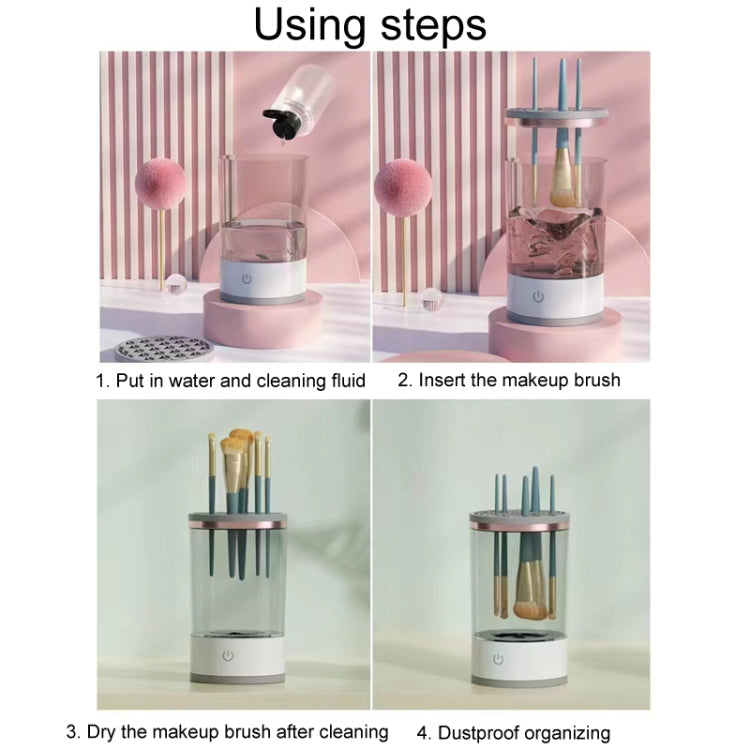 Using steps

1. Put in water and cleaning fluid

2. Insert the makeup brush

3. Dry the makeup brush after cleaning

4. Dustproof organizing