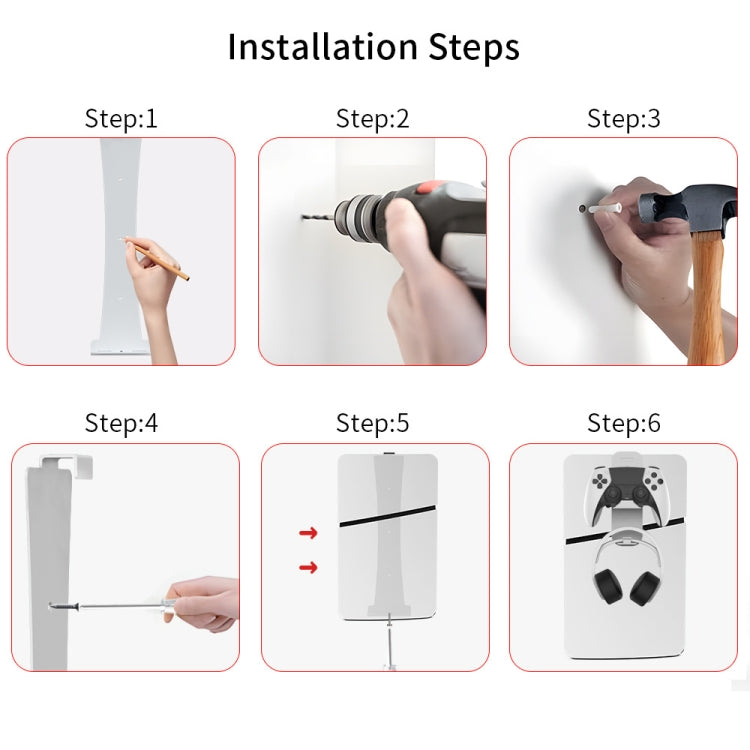 Installation Steps

Step:1

Step:2

Step:3

Step:4

Step:5

Step:6