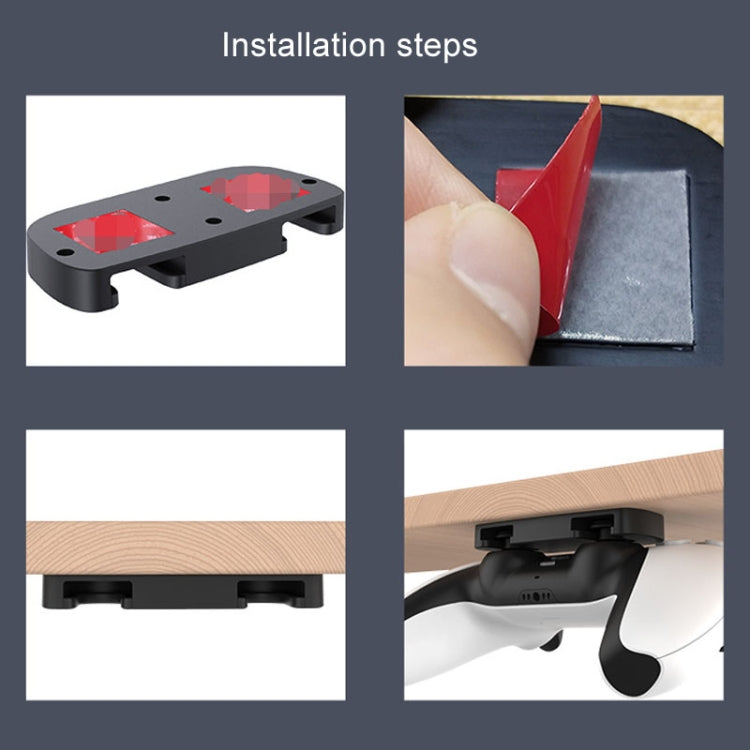 Installation steps