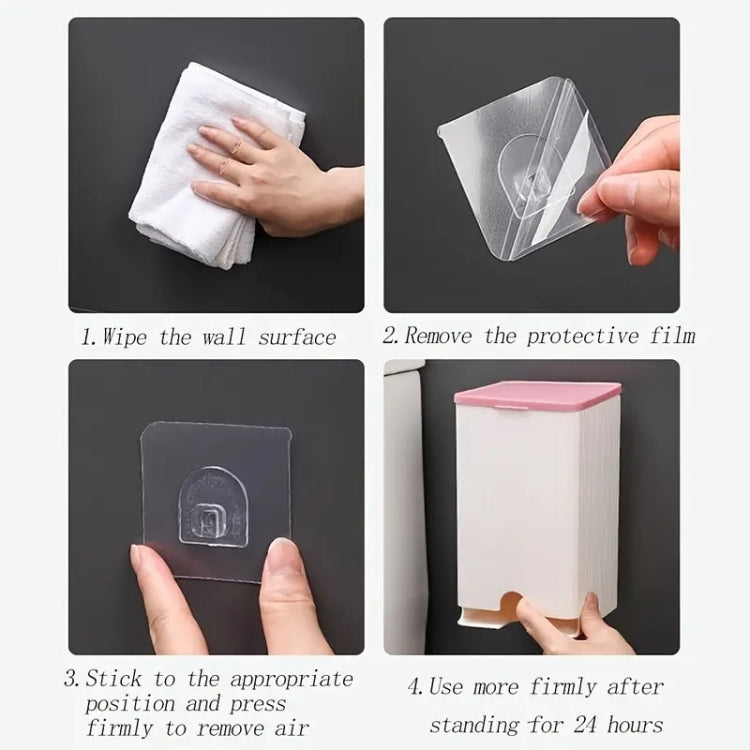 1. Wipe the wall surface

2. Remove the protective film

3. Stick to the appropriate position and press firmly to remove air

4. Use more firmly after standing for 24 hours