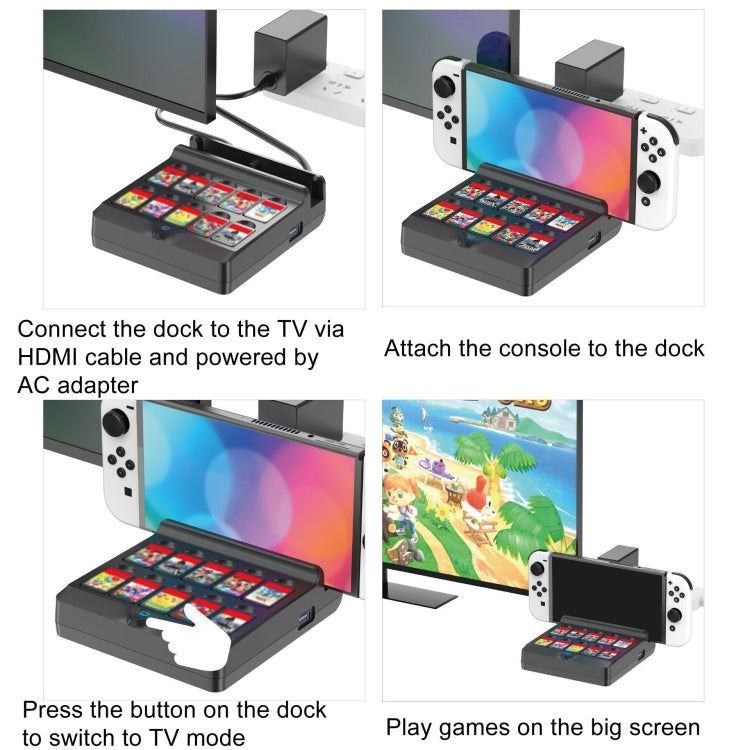 Connect the dock to the TV via HDMI cable and powered by AC adapter

Attach the console to the dock

Press the button on the dock to switch to TV mode

Play games on the big screen