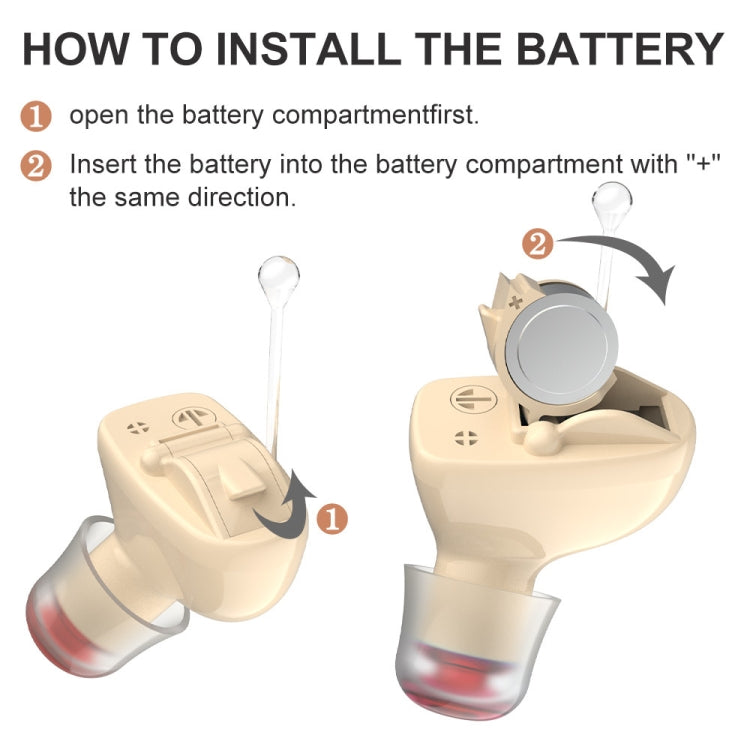 HOW TO INSTALL THE BATTERY

1 open the battery compartmentfirst.

2 Insert the battery into the battery compartment with "+" the same direction.

2

+

1