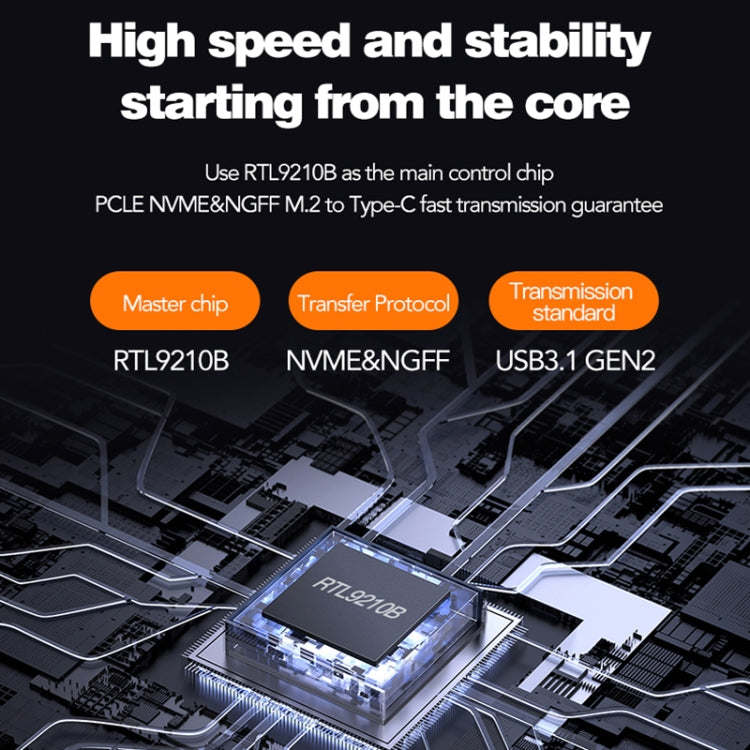 High speed and stability starting from the core

Use RTL9210B as the main control chip
PCLE NVME&NGFF M.2 to Type-C fast transmission guarantee

Master chip
RTL9210B

Transfer Protocol
NVME&NGFF

Transmission standard
USB3.1 GEN2

RTL9210B