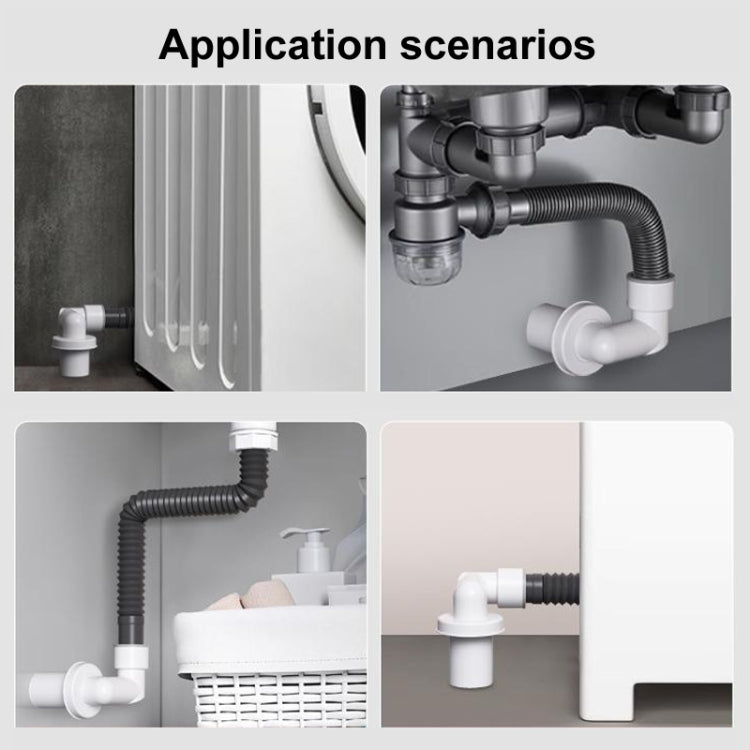 Application scenarios