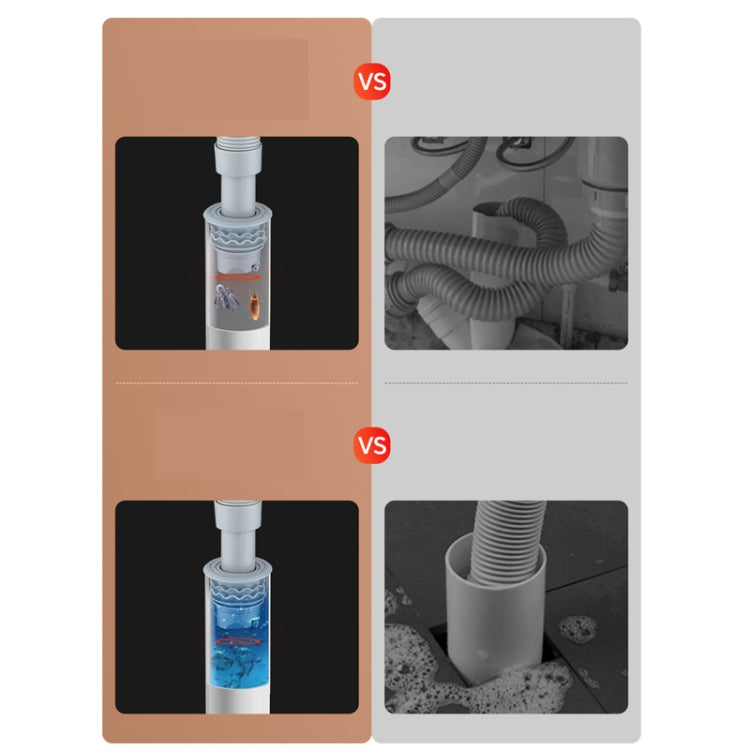 VS

VS