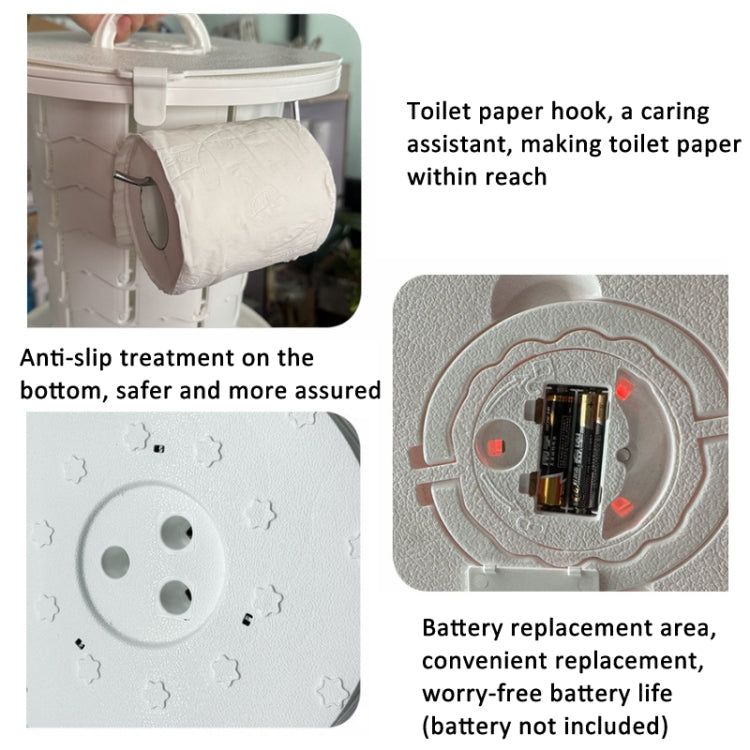 Toilet paper hook, a caring assistant, making toilet paper within reach

Anti-slip treatment on the bottom, safer and more assured

Battery replacement area, convenient replacement, worry-free battery life (battery not included)