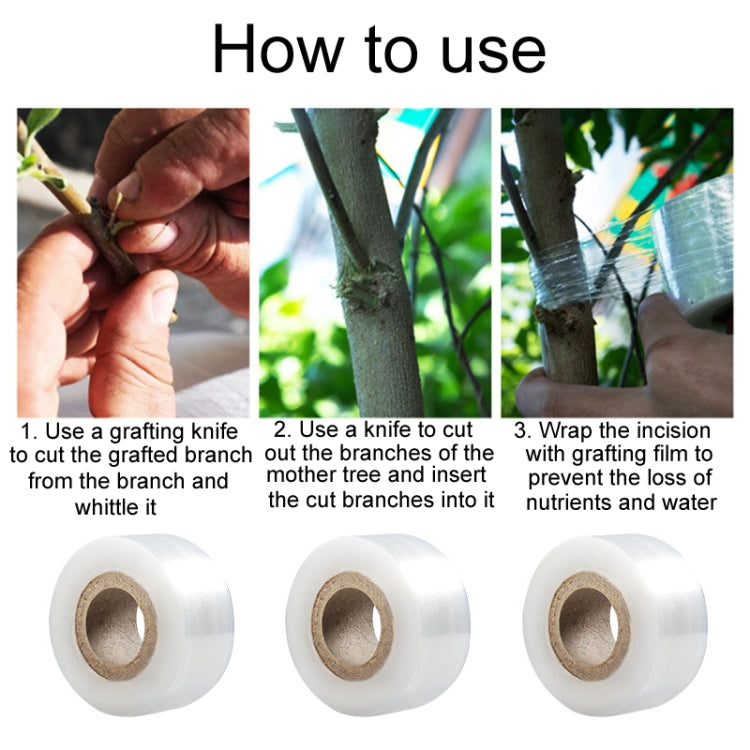 How to use

1. Use a grafting knife to cut the grafted branch from the branch and whittle it

2. Use a knife to cut out the branches of the mother tree and insert the cut branches into it

3. Wrap the incision with grafting film to prevent the loss of nutrients and water