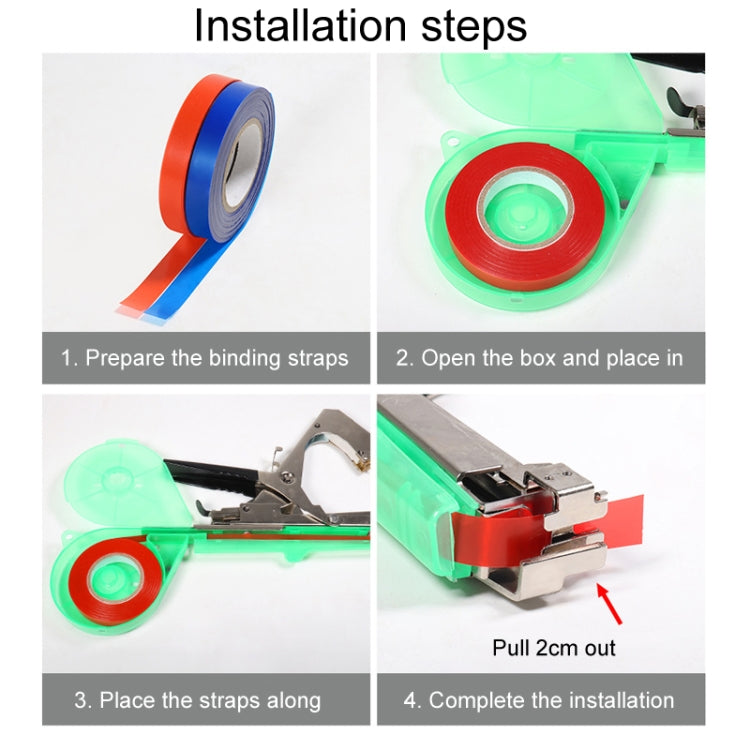 Installation steps

1. Prepare the binding straps

2. Open the box and place in

3. Place the straps along

Pull 2cm out

4. Complete the installation