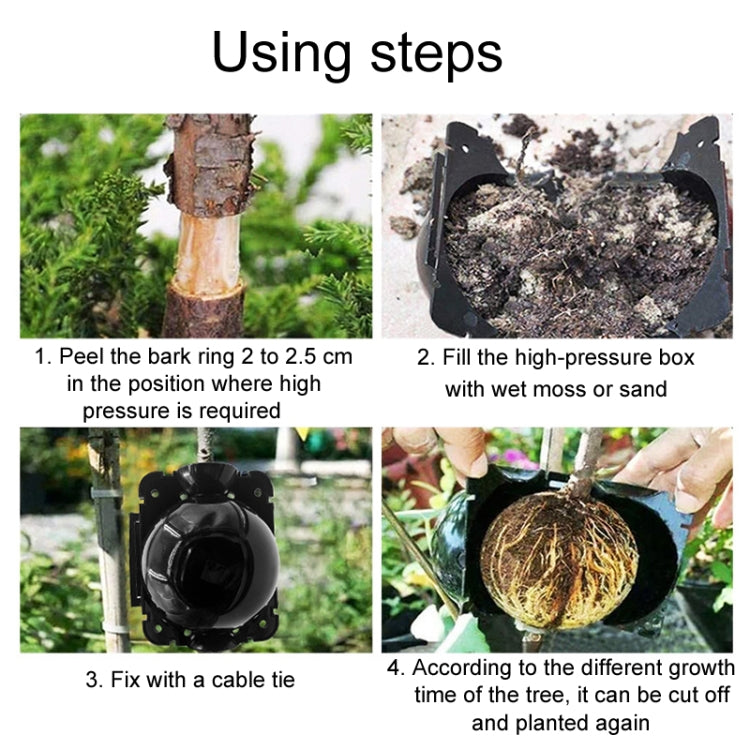 Using steps

1. Peel the bark ring 2 to 2.5 cm in the position where high pressure is required

2. Fill the high-pressure box with wet moss or sand

3. Fix with a cable tie

4. According to the different growth time of the tree, it can be cut off and planted again