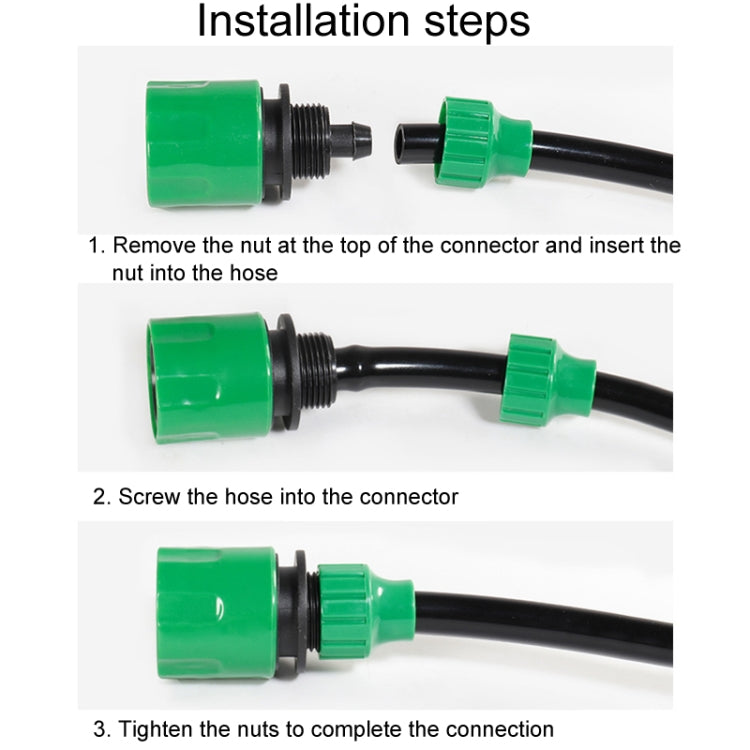 Installation steps

1. Remove the nut at the top of the connector and insert the nut into the hose

2. Screw the hose into the connector

3. Tighten the nuts to complete the connection