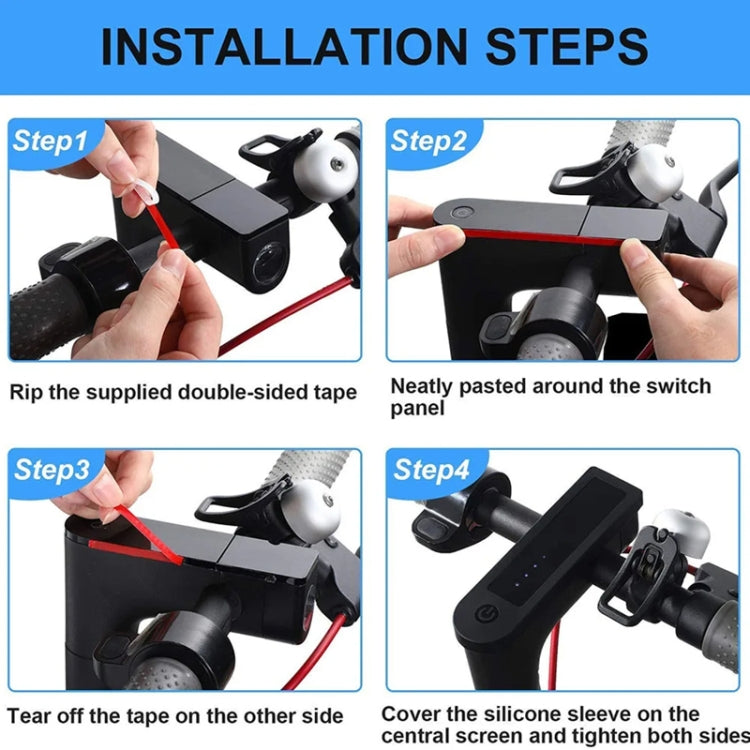 INSTALLATION STEPS

Step1

Rip the supplied double-sided tape

Step2

Neatly pasted around the switch panel

Step3

Tear off the tape on the other side

Step4

Cover the silicone sleeve on the central screen and tighten both sides