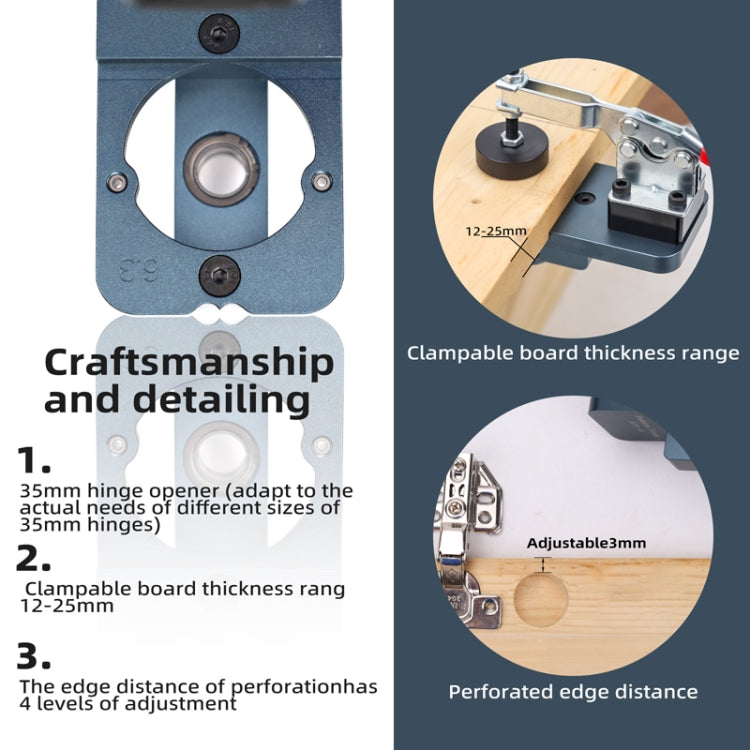 6.3

Craftsmanship and detailing

1.

35mm hinge opener (adapt to the actual needs of different sizes of 35mm hinges)

2.

Clampable board thickness rang 12-25mm

3.

The edge distance of perforationhas 4 levels of adjustment

12-25mm

Clampable board thickness range

Adjustable3mm

Perforated edge distance