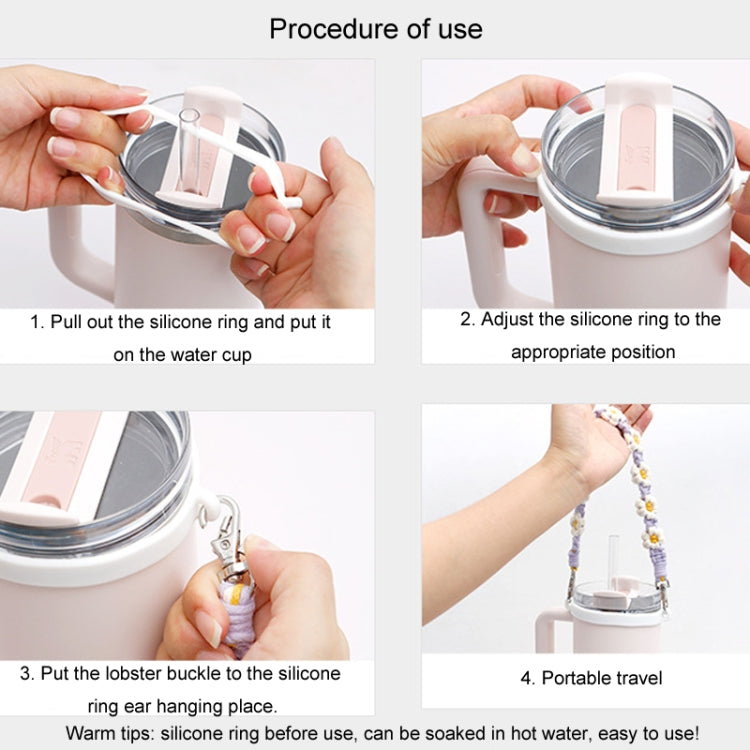 Procedure of use

1. Pull out the silicone ring and put it on the water cup

2. Adjust the silicone ring to the appropriate position

3. Put the lobster buckle to the silicone ring ear hanging place.

4. Portable travel

Warm tips: silicone ring before use, can be soaked in hot water, easy to use!