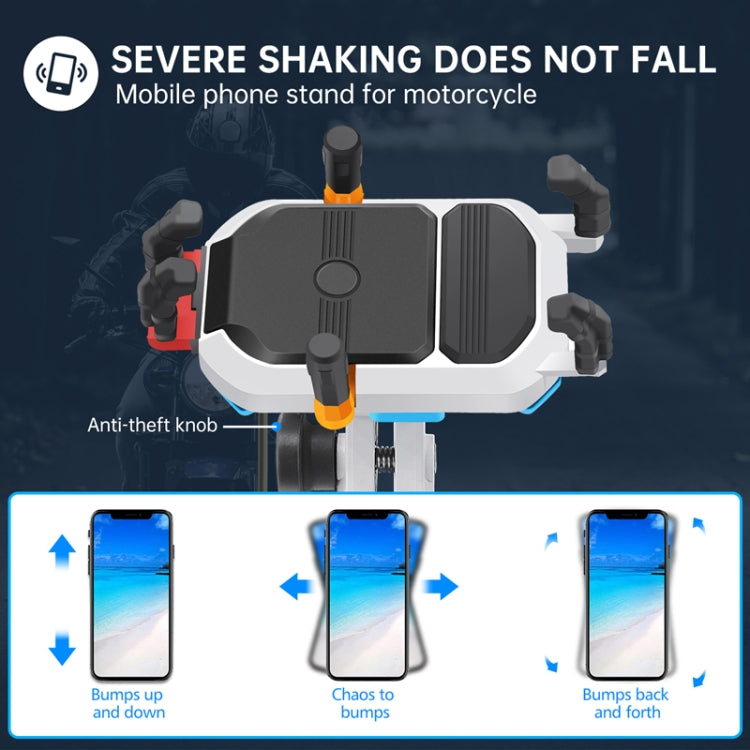 SEVERE SHAKING DOES NOT FALL
Mobile phone stand for motorcycle

Anti-theft knob

Bumps up and down

Chaos to bumps

Bumps back and forth