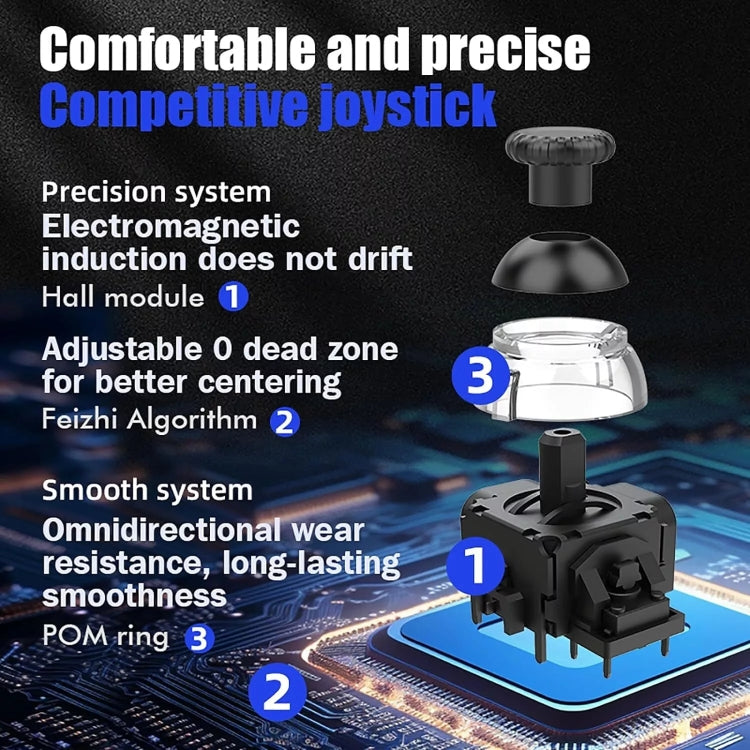 Comfortable and precise
Competitive joystick

Precision system
Electromagnetic induction does not drift
Hall module 1

Adjustable 0 dead zone for better centering
Feizhi Algorithm 2

Smooth system
Omnidirectional wear resistance, long-lasting smoothness
POM ring 3

3

1

2