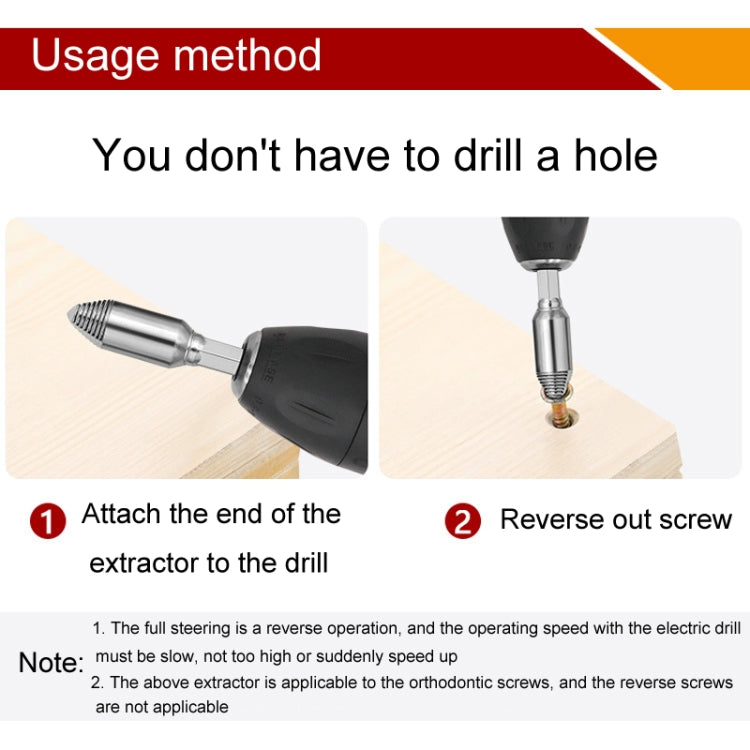 Usage method

You don't have to drill a hole

1 Attach the end of the extractor to the drill

2 Reverse out screw

Note: 1. The full steering is a reverse operation, and the operating speed with the electric drill must be slow, not too high or suddenly speed up
2. The above extractor is applicable to the orthodontic screws, and the reverse screws are not applicable