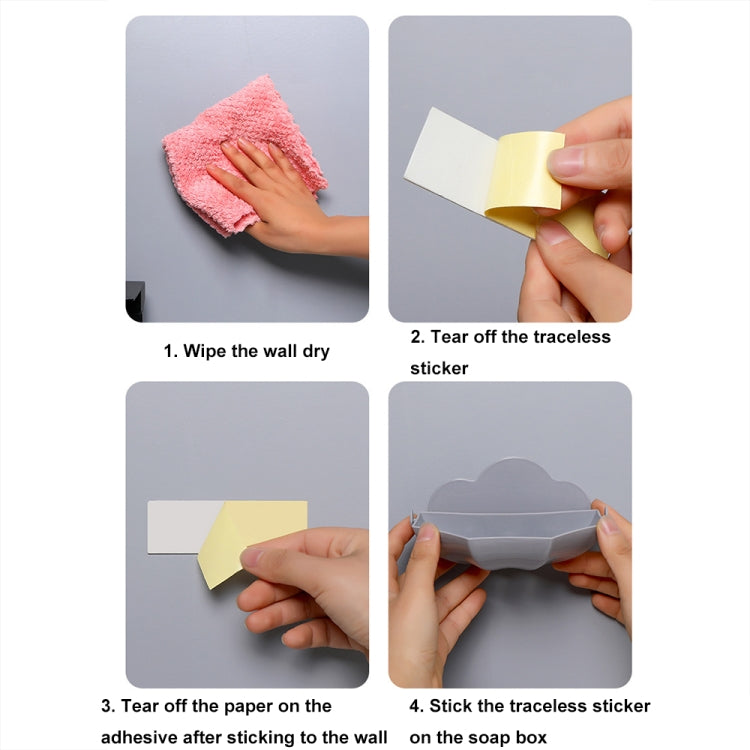 1. Wipe the wall dry

2. Tear off the traceless sticker

3. Tear off the paper on the adhesive after sticking to the wall

4. Stick the traceless sticker on the soap box