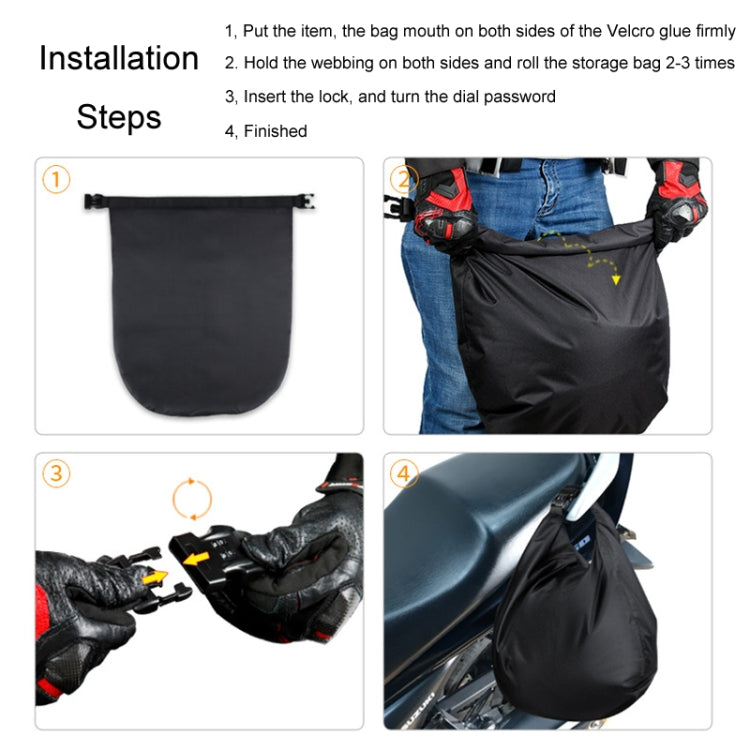 Installation Steps

1, Put the item, the bag mouth on both sides of the Velcro glue firmly
2. Hold the webbing on both sides and roll the storage bag 2-3 times
3, Insert the lock, and turn the dial password
4, Finished

①

②

③

④

SUZUKI