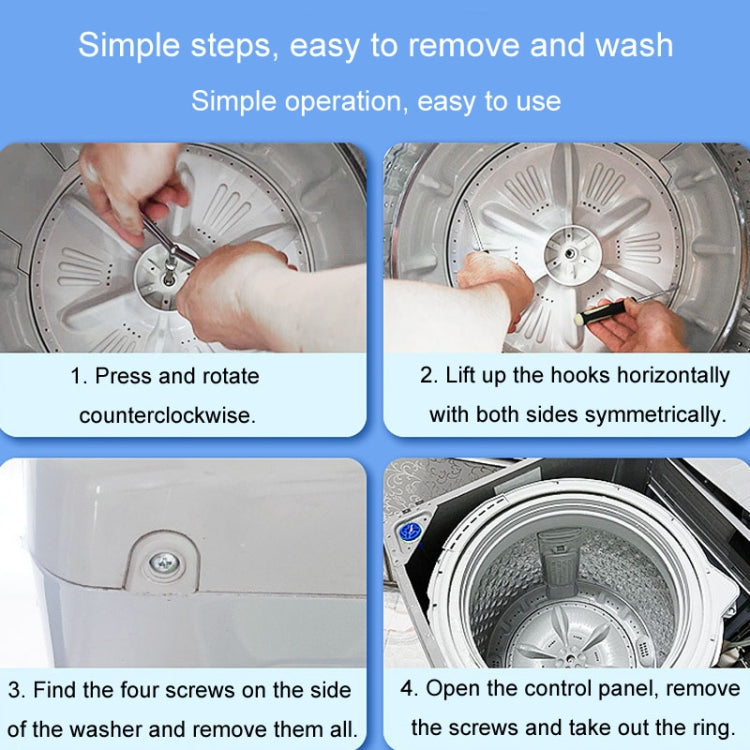 Simple steps, easy to remove and wash

Simple operation, easy to use

1. Press and rotate counterclockwise.

2. Lift up the hooks horizontally with both sides symmetrically.

3. Find the four screws on the side of the washer and remove them all.

4. Open the control panel, remove the screws and take out the ring.