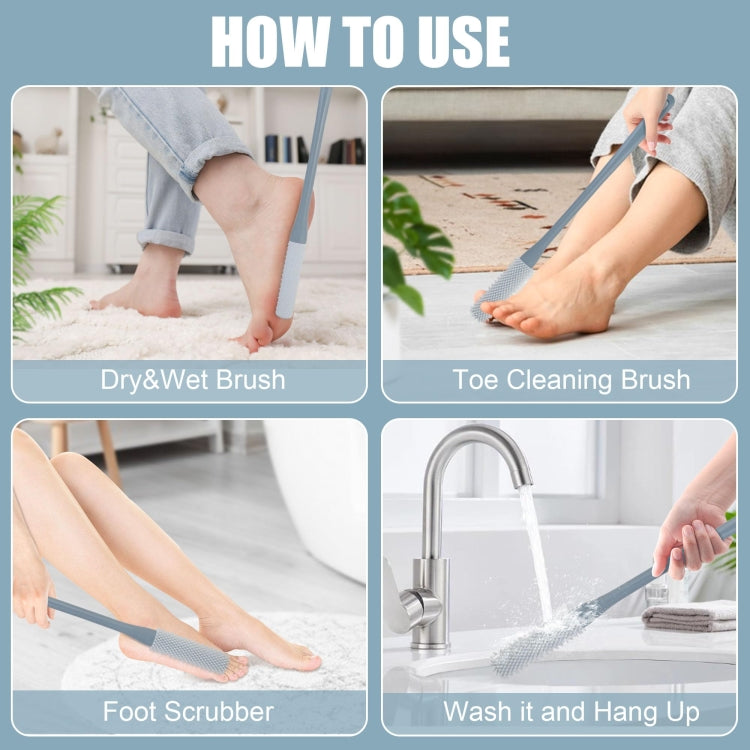 HOW TO USE

Dry&Wet Brush

Toe Cleaning Brush

Foot Scrubber

Wash it and Hang Up