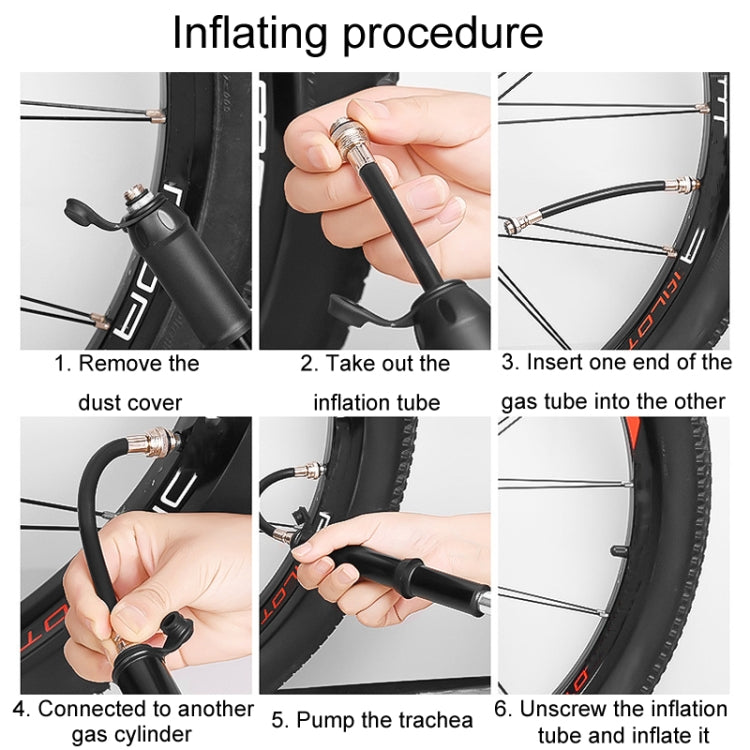 Inflating procedure

1. Remove the dust cover

2. Take out the inflation tube

3. Insert one end of the gas tube into the other

4. Connected to another gas cylinder

5. Pump the trachea

6. Unscrew the inflation tube and inflate it