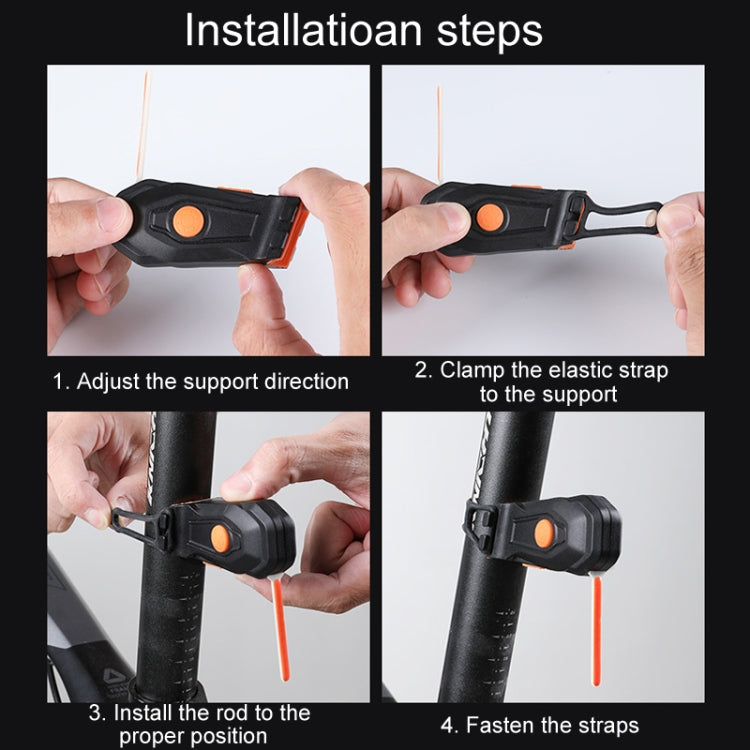 Installatioan steps

1. Adjust the support direction

2. Clamp the elastic strap to the support

3. Install the rod to the proper position

4. Fasten the straps