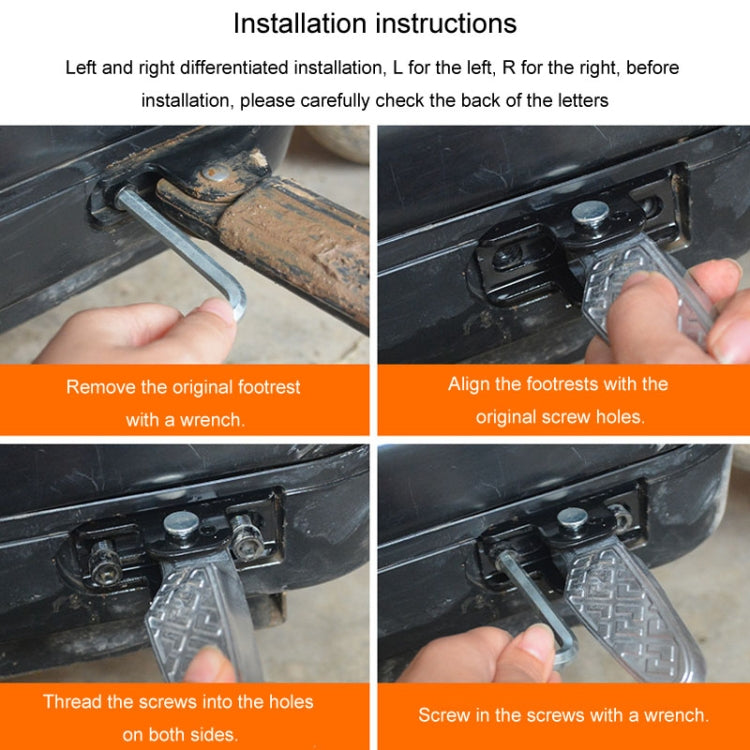 Installation instructions

Left and right differentiated installation, L for the left, R for the right, before installation, please carefully check the back of the letters

Remove the original footrest with a wrench.

Align the footrests with the original screw holes.

Thread the screws into the holes on both sides.

Screw in the screws with a wrench.