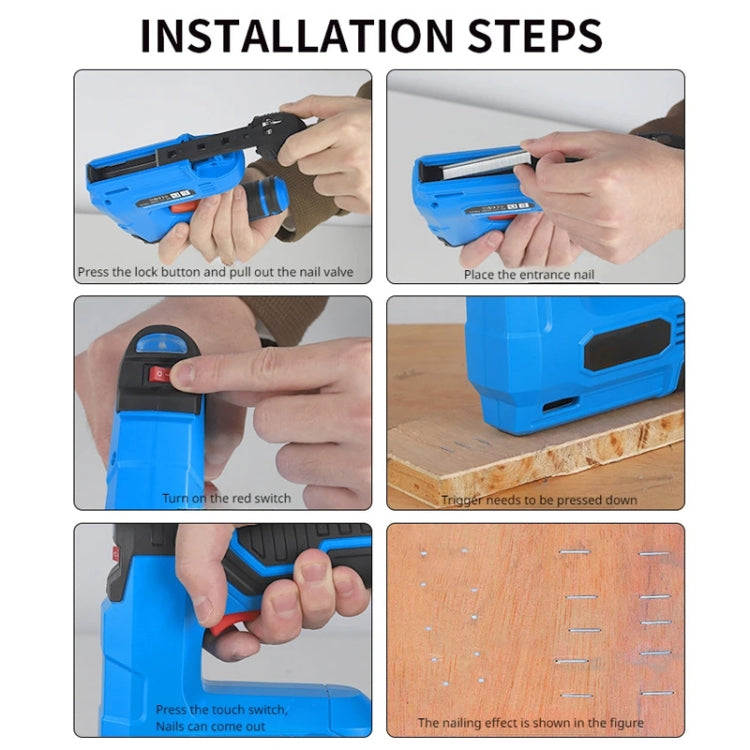 INSTALLATION STEPS

Press the lock button and pull out the nail valve

Place the entrance nail

Turn on the red switch

Trigger needs to be pressed down

Press the touch switch,
Nails can come out

The nailing effect is shown in the figure