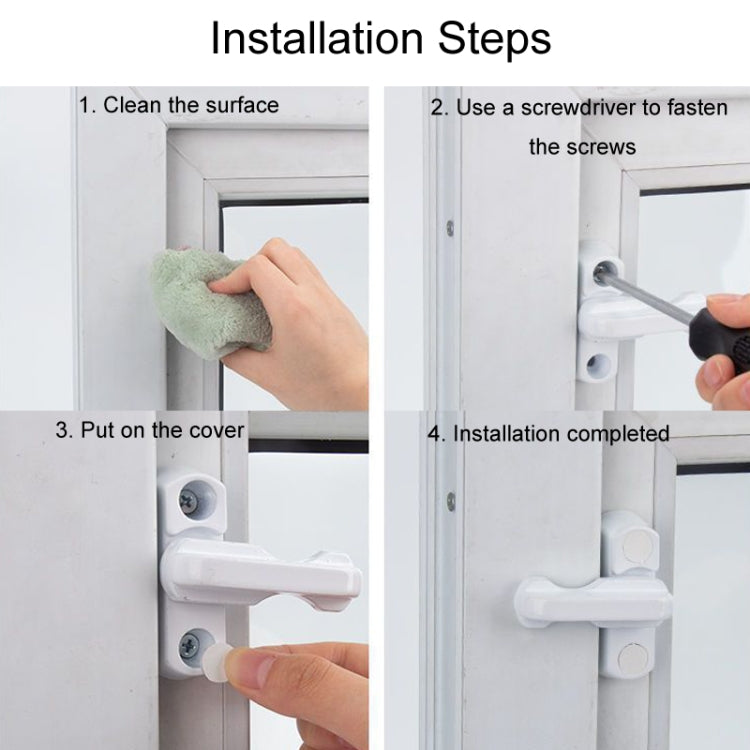 Installation Steps

1. Clean the surface

2. Use a screwdriver to fasten the screws

3. Put on the cover

4. Installation completed