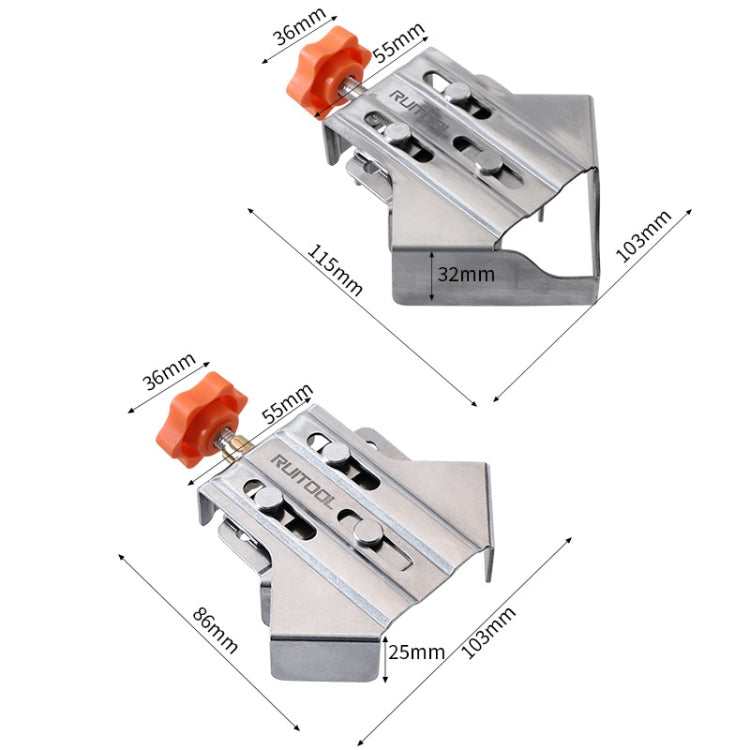 36mm
55mm
RUITOOL
115mm
32mm
103mm

36mm
55mm
RUITOOL
86mm
25mm
103mm